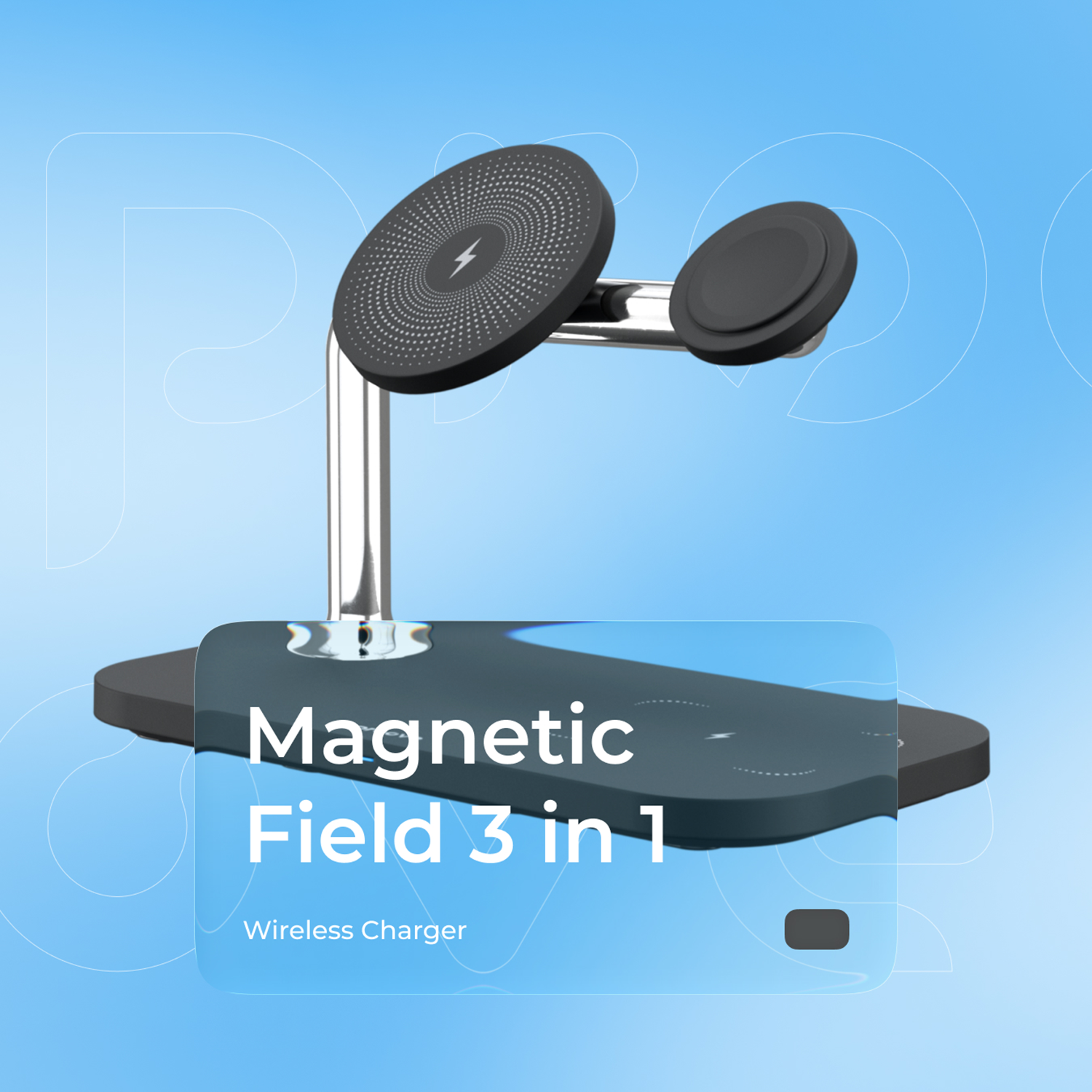 Magnetic Field 3 in 1

Wireless Charger